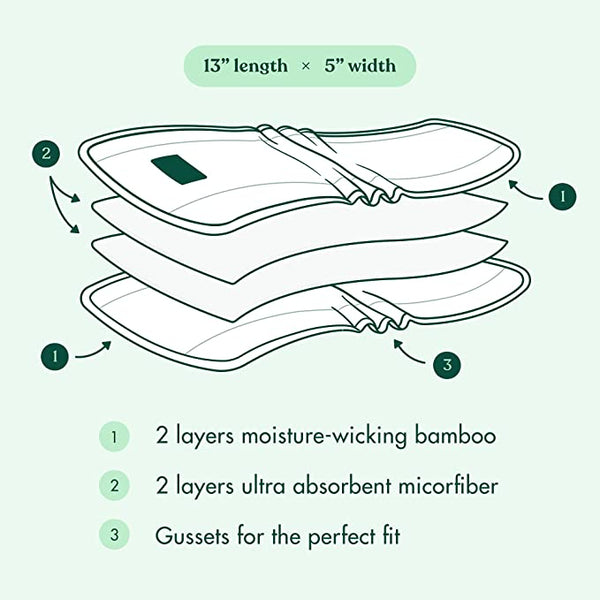 13” length × 5” width

2

1

1

3

1 2 layers moisture-wicking bamboo

2 2 layers ultra absorbent micorfiber

3 Gussets for the perfect fit